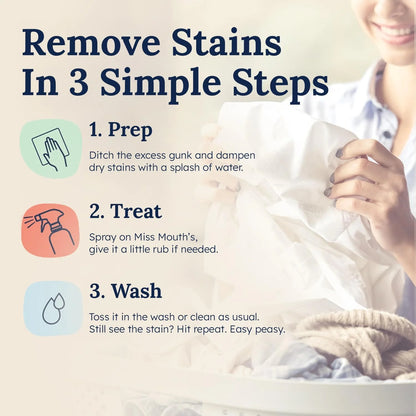 Remove Stains In 3 Simple Steps

1. Prep

Ditch the excess gunk and dampen dry stains with a splash of water.

2. Treat

Spray on Miss Mouth's, give it a little rub if needed.

3. Wash

Toss it in the wash or clean as usual. Still see the stain? Hit repeat. Easy peasy.