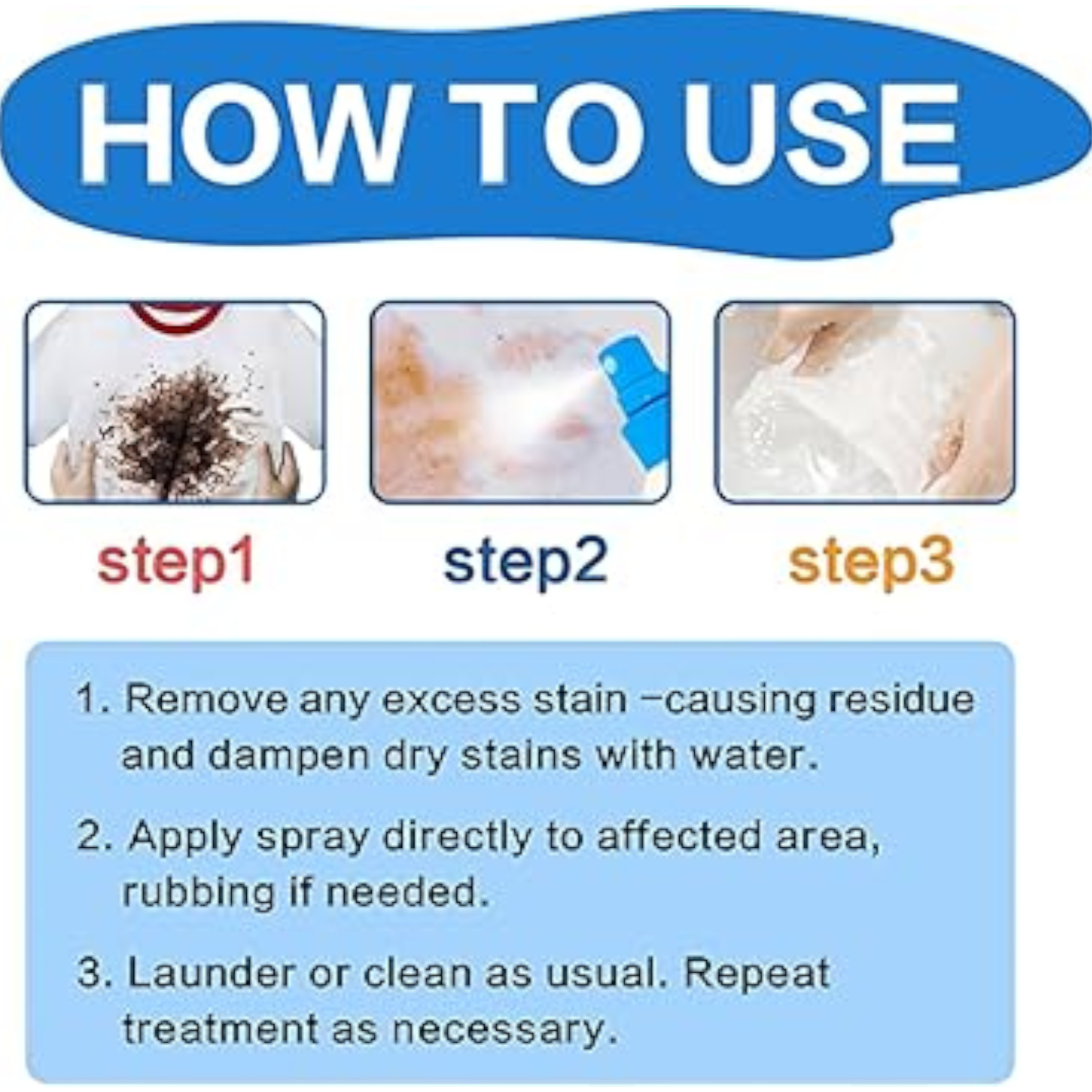 HOW TO USE

step1

step2

step3

1. Remove any excess stain –causing residue and dampen dry stains with water.

2. Apply spray directly to affected area, rubbing if needed.

3. Launder or clean as usual. Repeat treatment as necessary.