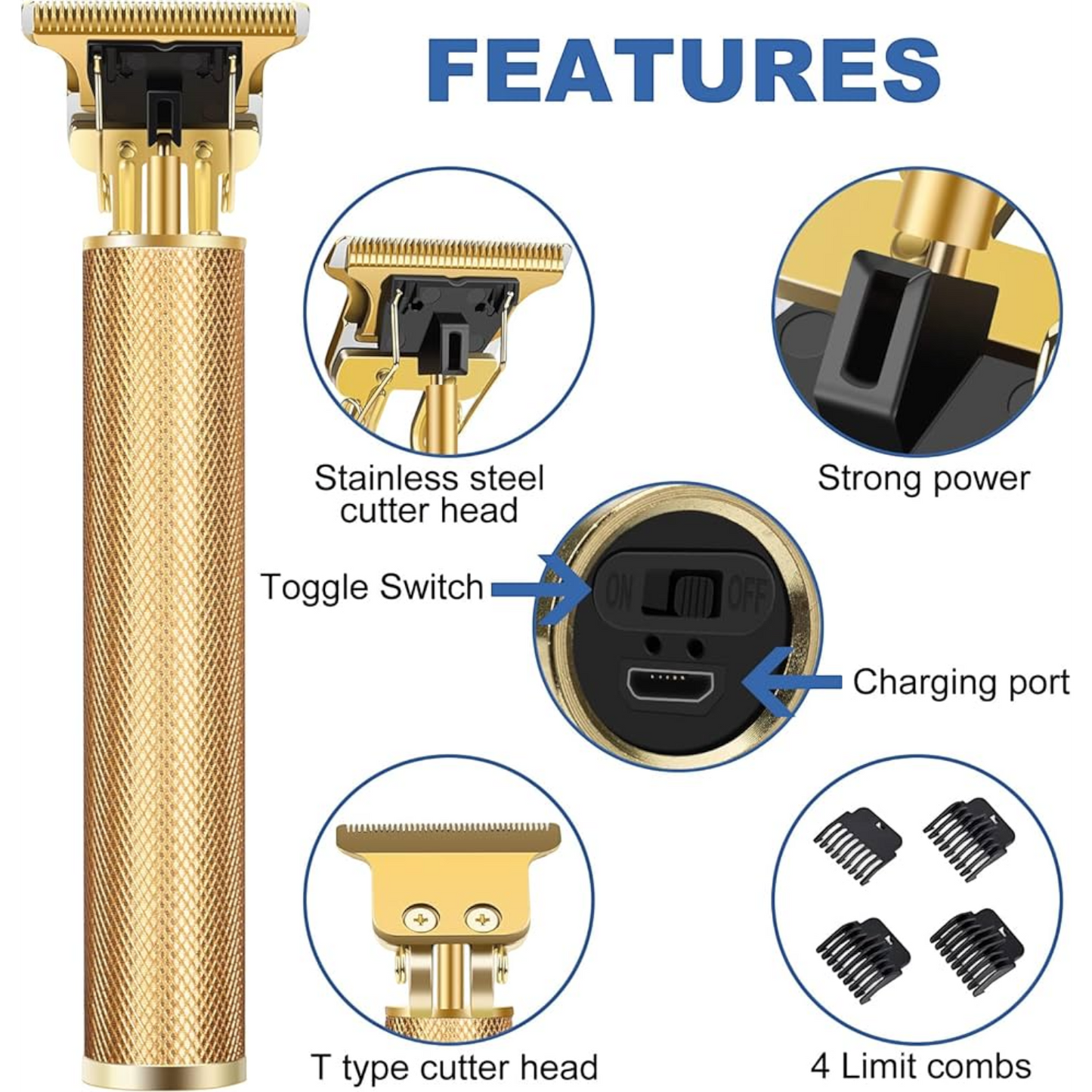 FEATURES

Stainless steel cutter head

Strong power

Toggle Switch

ON OFF

Charging port

T type cutter head

4 Limit combs