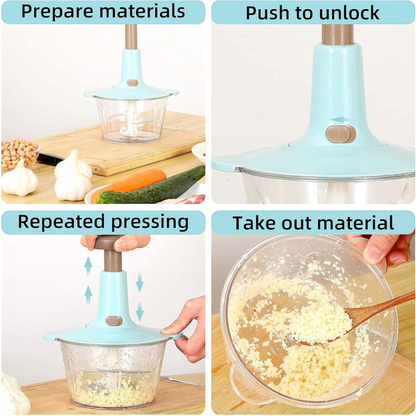 Prepare materials

Push to unlock

Repeated pressing

Take out material