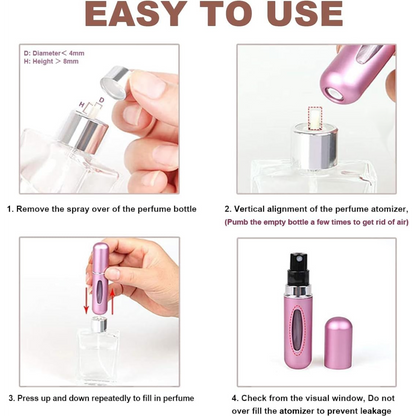 EASY TO USE

D: Diameter < 4mm
H: Height > 8mm

H D

1. Remove the spray over of the perfume bottle

2. Vertical alignment of the perfume atomizer,
(Pumb the empty bottle a few times to get rid of air)

3. Press up and down repeatedly to fill in perfume

4. Check from the visual window, Do not over fill the atomizer to prevent leakage