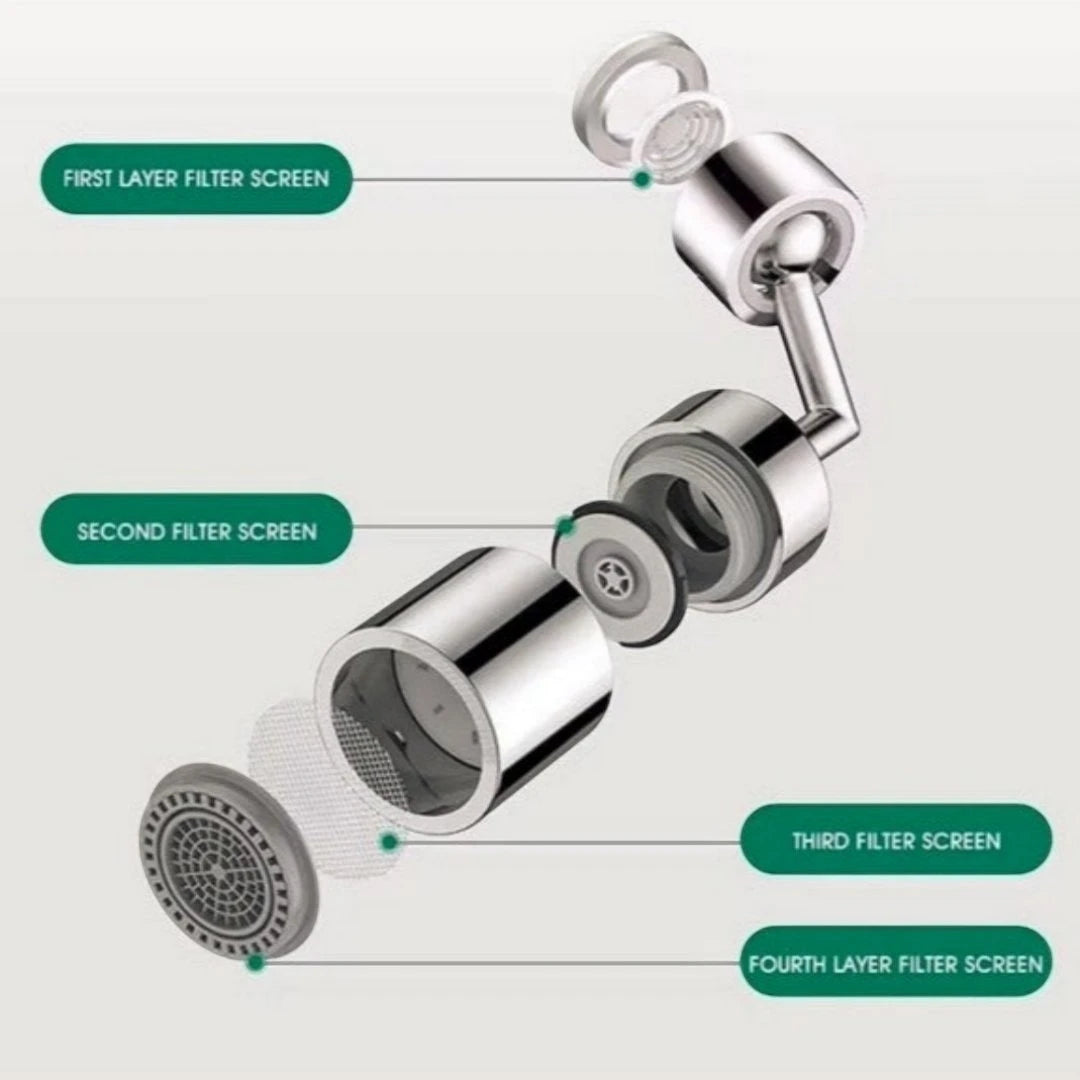 FIRST LAYER FILTER SCREEN

SECOND FILTER SCREEN

THIRD FILTER SCREEN

FOURTH LAYER FILTER SCREEN