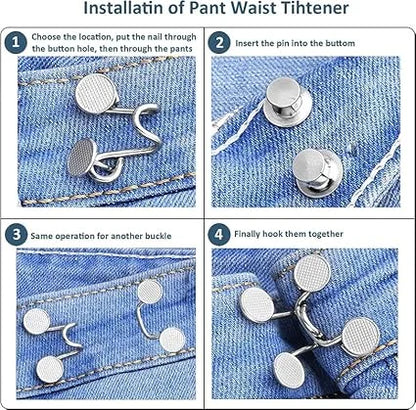 Installatin of Pant Waist Tihtener

1 Choose the location, put the nail through the button hole, then through the pants

2 Insert the pin into the buttom

3 Same operation for another buckle

4 Finally hook them together