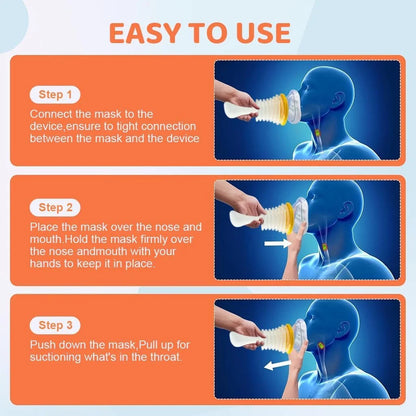 EASY TO USE

Step 1

Connect the mask to the device,ensure to tight connection between the mask and the device

Step 2

Place the mask over the nose and mouth.Hold the mask firmly over the nose andmouth with your hands to keep it in place.

Step 3

Push down the mask,Pull up for suctioning what's in the throat.