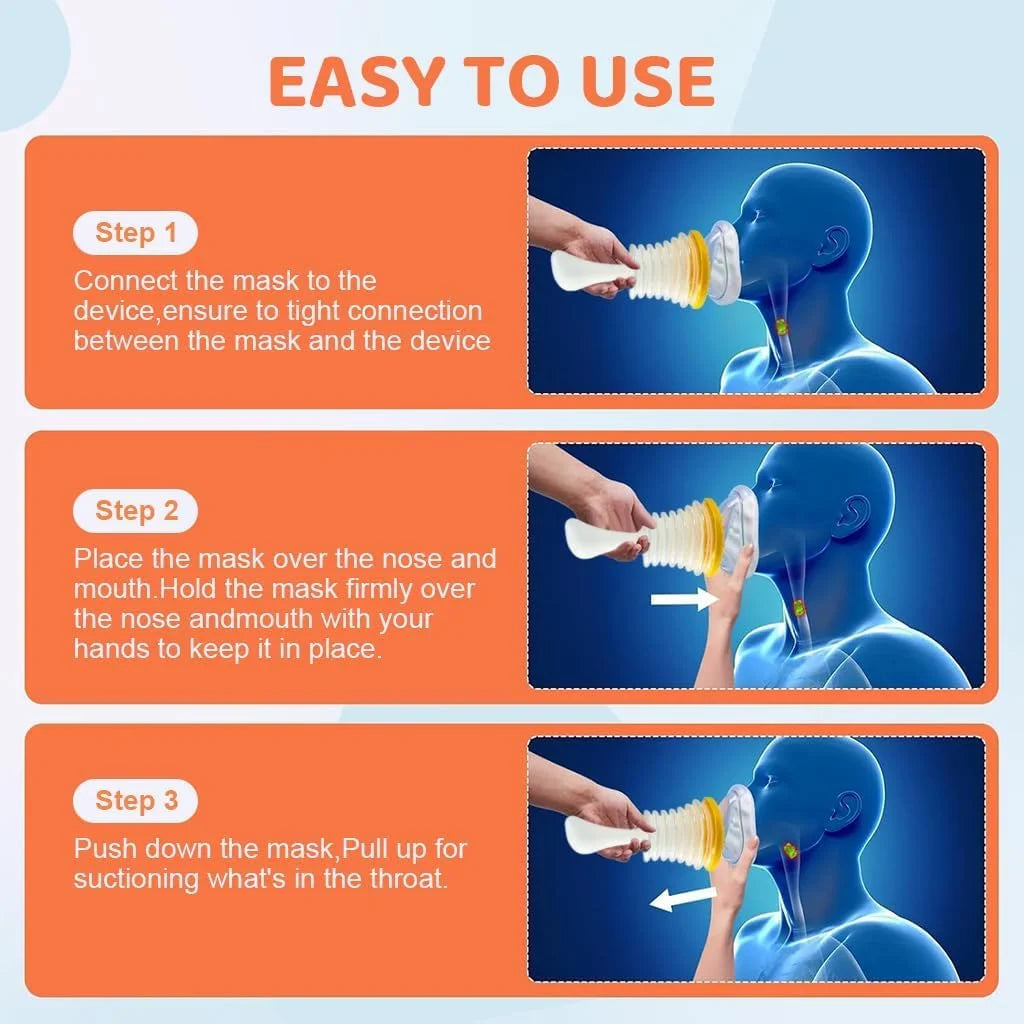 EASY TO USE

Step 1

Connect the mask to the device,ensure to tight connection between the mask and the device

Step 2

Place the mask over the nose and mouth.Hold the mask firmly over the nose andmouth with your hands to keep it in place.

Step 3

Push down the mask,Pull up for suctioning what's in the throat.