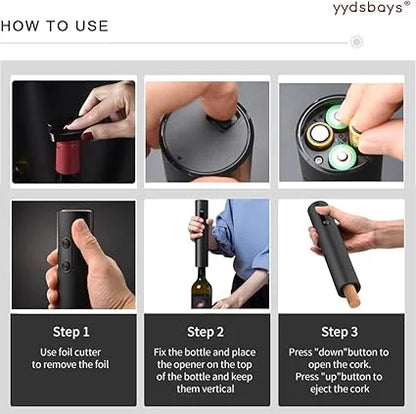 yydsbays®

HOW TO USE

Step 1
Use foil cutter to remove the foil

Step 2
Fix the bottle and place the opener on the top of the bottle and keep them vertical

Step 3
Press "down"button to open the cork.
Press "up"button to eject the cork