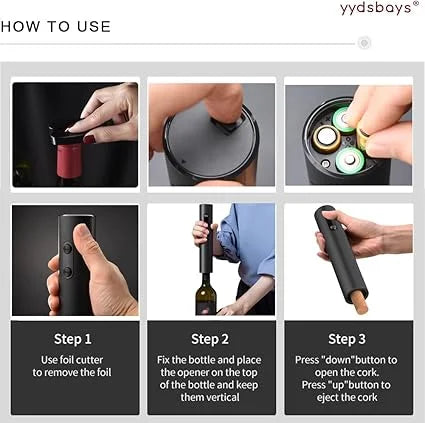 yydsbays®

HOW TO USE

Step 1
Use foil cutter to remove the foil

Step 2
Fix the bottle and place the opener on the top of the bottle and keep them vertical

Step 3
Press "down"button to open the cork.
Press "up"button to eject the cork