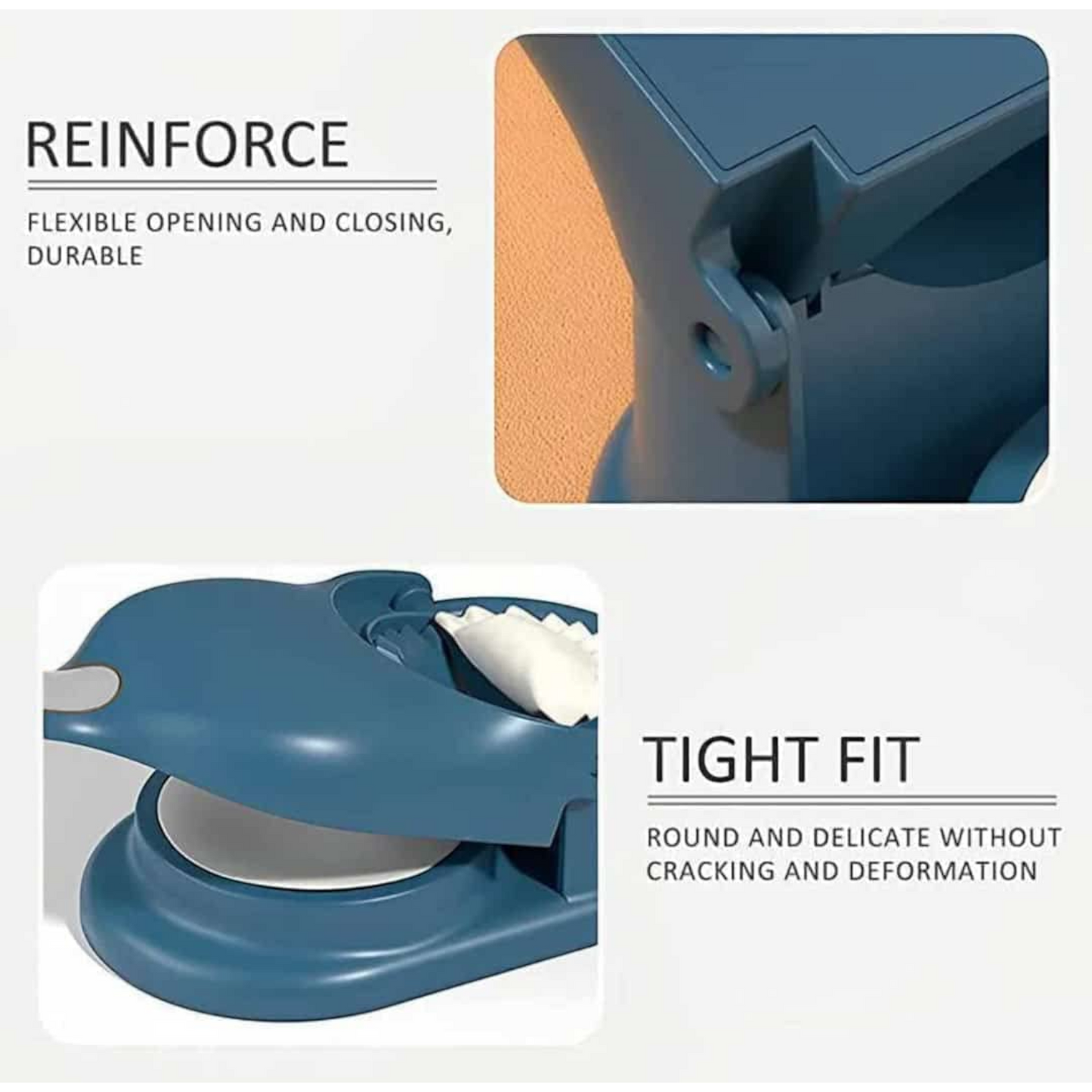 REINFORCE

FLEXIBLE OPENING AND CLOSING, DURABLE

TIGHT FIT

ROUND AND DELICATE WITHOUT CRACKING AND DEFORMATION