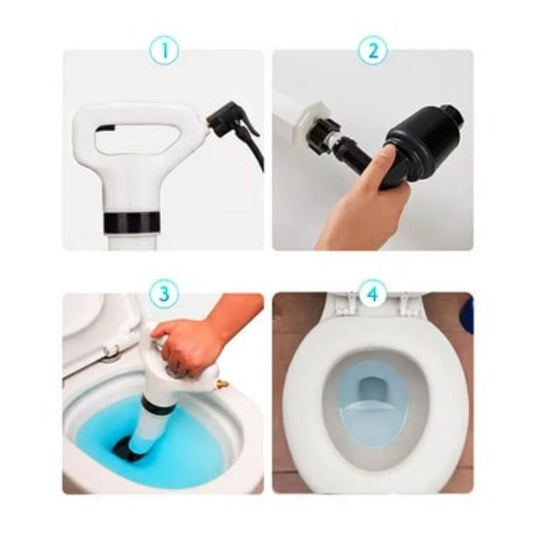 1

2

3

4