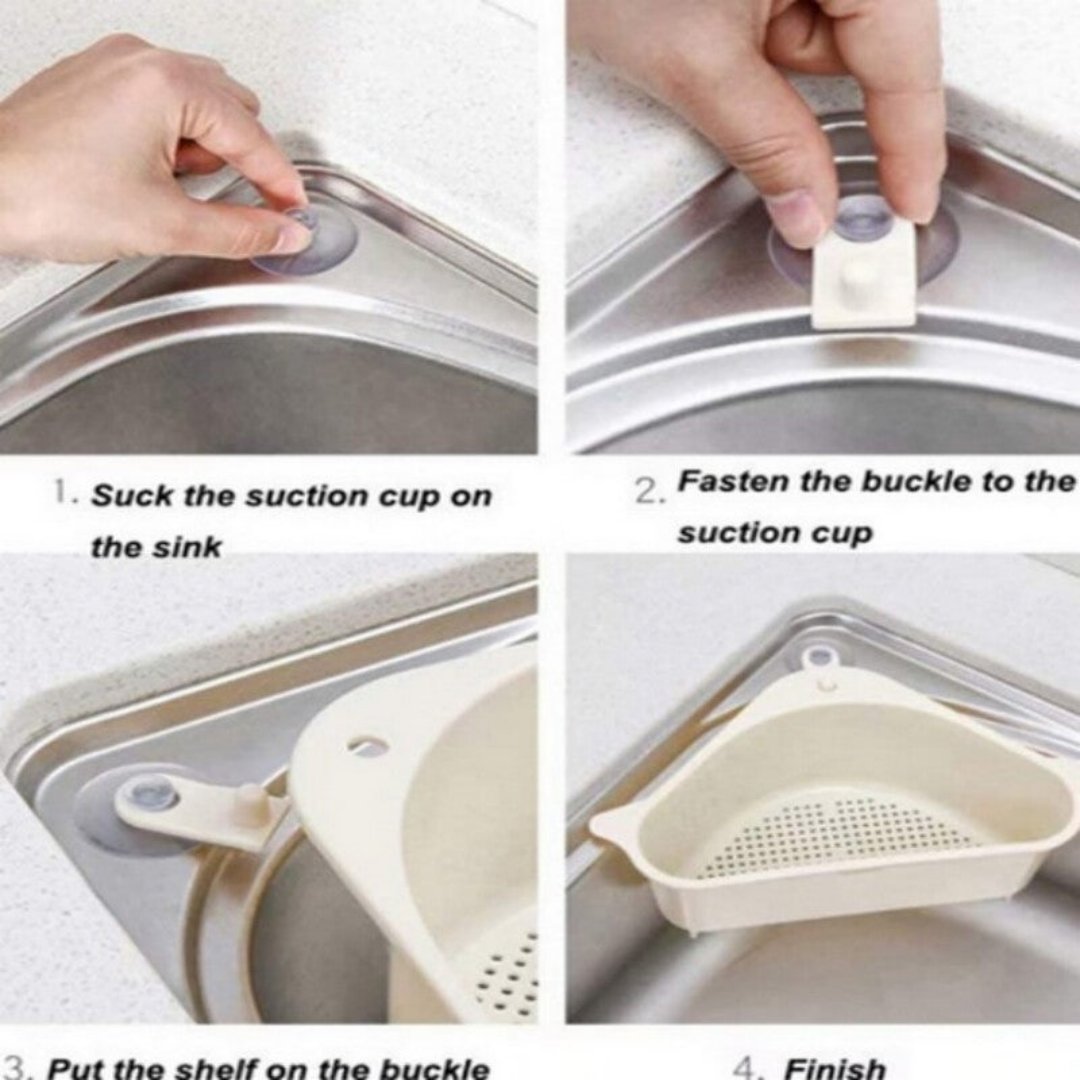 1. Suck the suction cup on the sink

2. Fasten the buckle to the suction cup

3. Put the shelf on the buckle

4. Finish