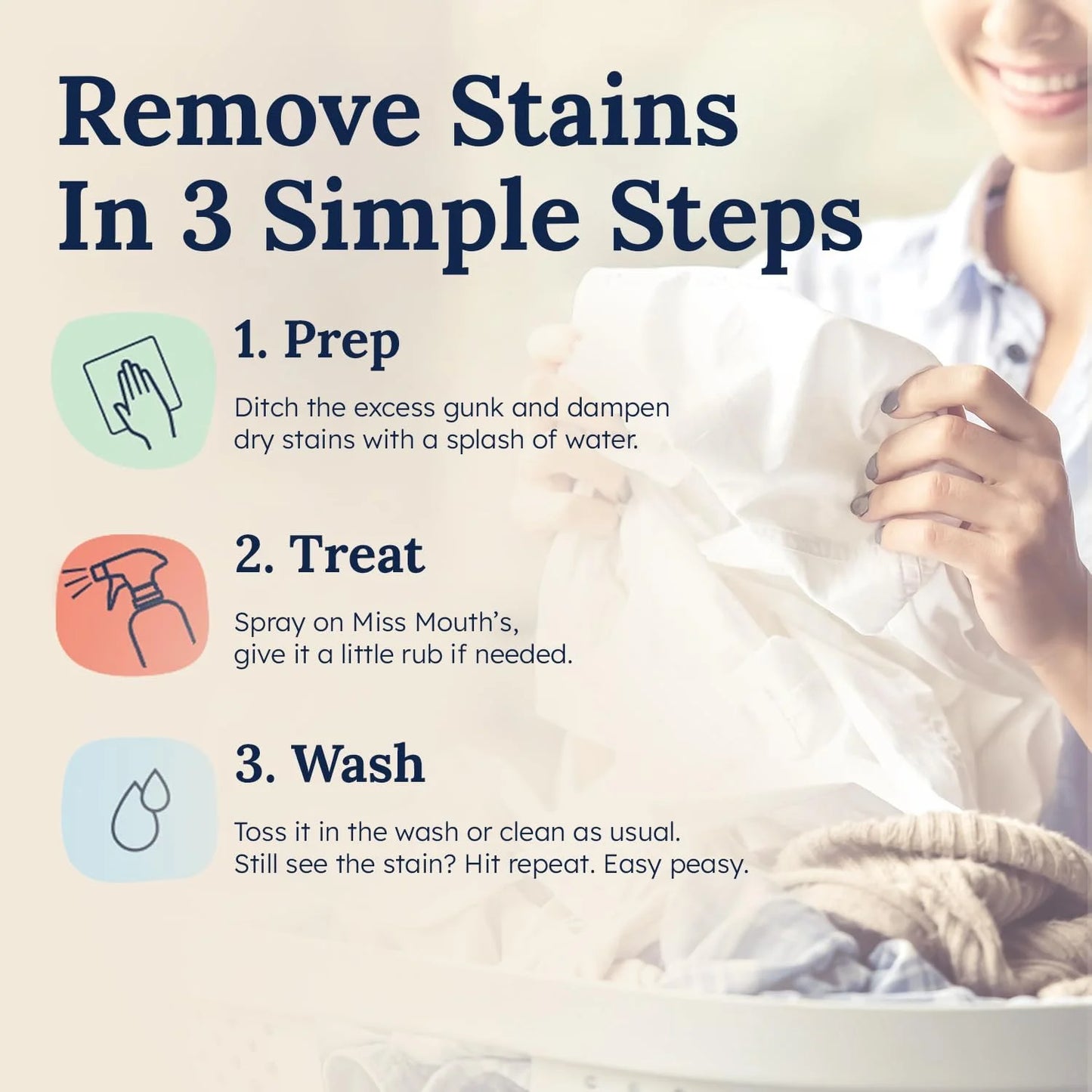 Remove Stains In 3 Simple Steps

1. Prep

Ditch the excess gunk and dampen dry stains with a splash of water.

2. Treat

Spray on Miss Mouth's, give it a little rub if needed.

3. Wash

Toss it in the wash or clean as usual. Still see the stain? Hit repeat. Easy peasy.