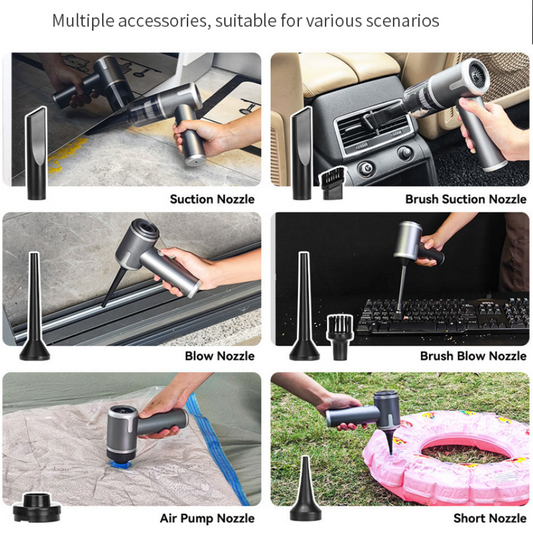 Multiple accessories, suitable for various scenarios

Suction Nozzle

Brush Suction Nozzle

Blow Nozzle

Brush Blow Nozzle

Air Pump Nozzle

Short Nozzle