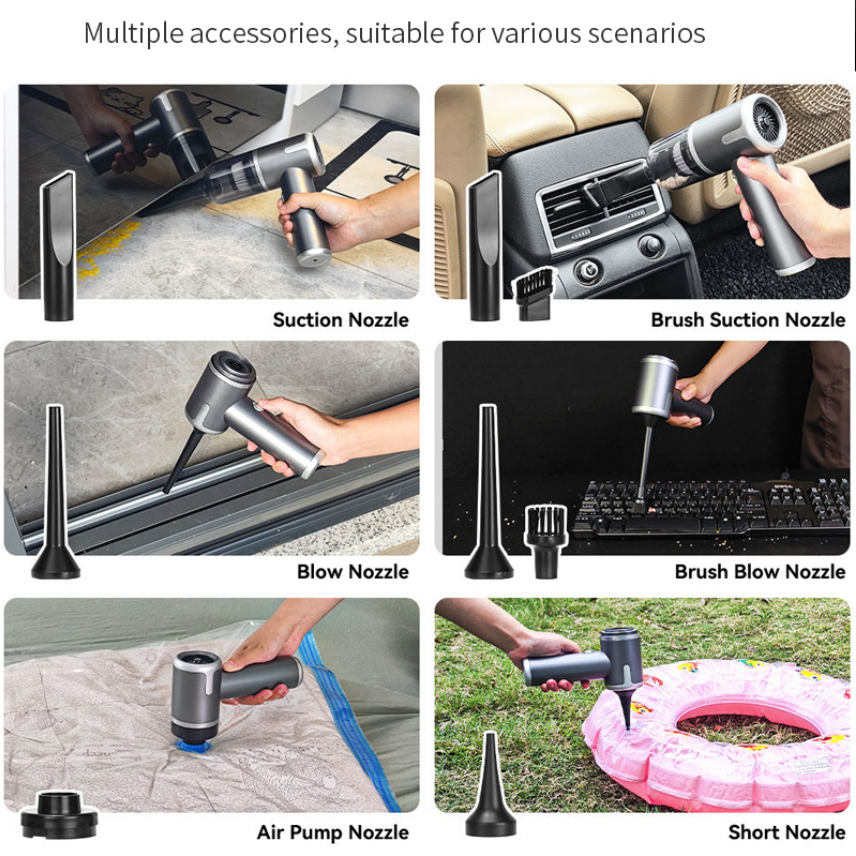 Multiple accessories, suitable for various scenarios

Suction Nozzle

Brush Suction Nozzle

Blow Nozzle

Brush Blow Nozzle

Air Pump Nozzle

Short Nozzle