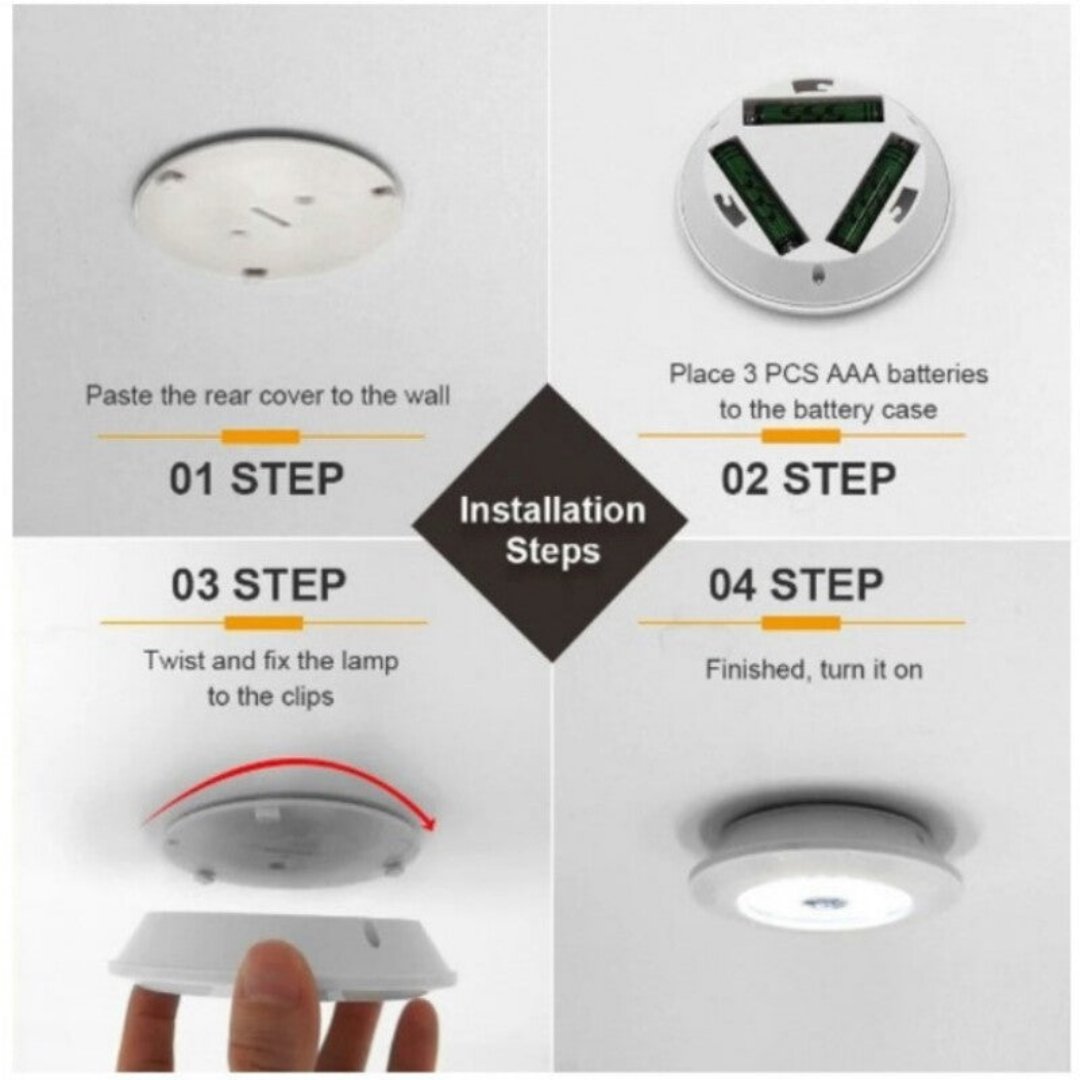 Paste the rear cover to the wall

01 STEP

Place 3 PCS AAA batteries to the battery case

02 STEP

Installation Steps

03 STEP

Twist and fix the lamp to the clips

04 STEP

Finished, turn it on