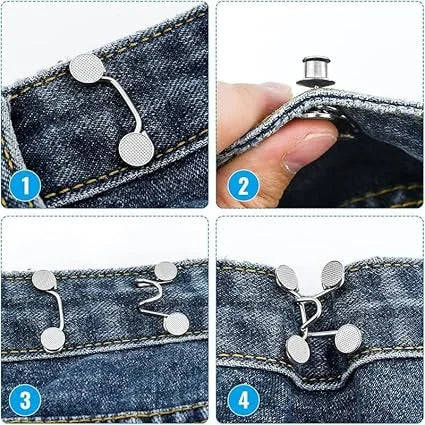 1
2
3
4