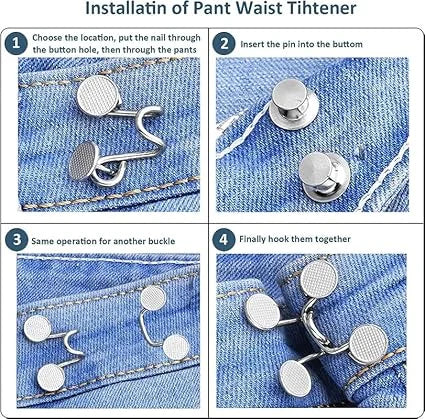 Installatin of Pant Waist Tihtener

1 Choose the location, put the nail through the button hole, then through the pants

2 Insert the pin into the buttom

3 Same operation for another buckle

4 Finally hook them together