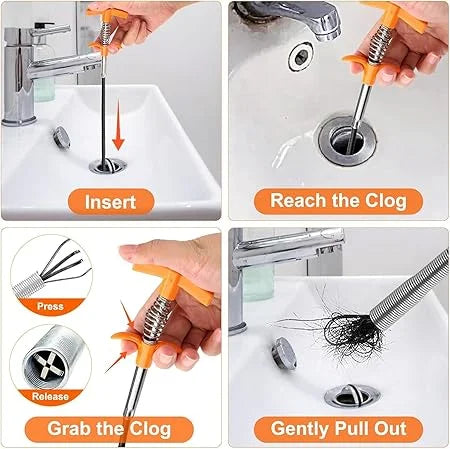 Insert

Reach the Clog

Press

Release

Grab the Clog

Gently Pull Out